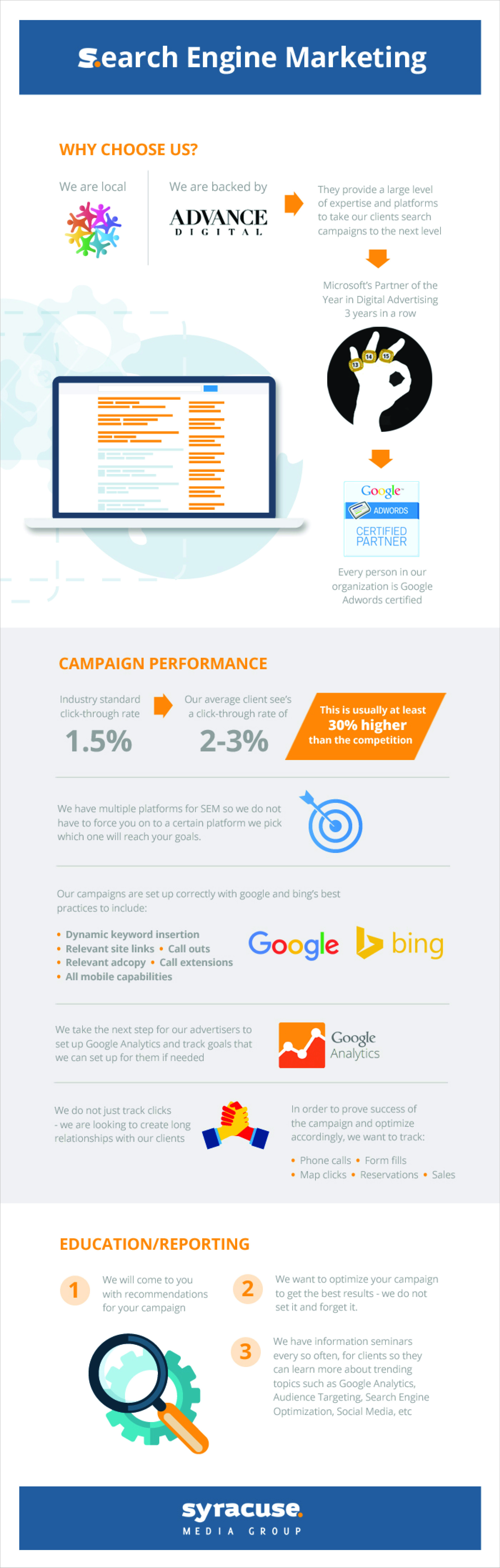 Search Engine Marketing

WHY CHOOSE US?

We are local

We are backed by

ADVANCE DIGITAL

They provide a large level of expertise and platforms to take our clients search campaigns to the next level

Microsoft's Partner of the Year in Digital Advertising 3 years in a row

13 14 15

Google ADWORDS CERTIFIED PARTNER

Every person in our organization is Google Adwords certified

CAMPAIGN PERFORMANCE

Industry standard click-through rate

1.5%

Our average client see's a click-through rate of

2-3%

This is usually at least 30% higher than the competition

We have multiple platforms for SEM so we do not have to force you on to a certain platform we pick which one will reach your goals.

Our campaigns are set up correctly with google and bing's best practices to include:

• Dynamic keyword insertion
• Relevant site links • Call outs
• Relevant adcopy • Call extensions
• All mobile capabilities

Google bing

We take the next step for our advertisers to set up Google Analytics and track goals that we can set up for them if needed

Google Analytics

We do not just track clicks - we are looking to create long relationships with our clients

In order to prove success of the campaign and optimize accordingly, we want to track:

• Phone calls • Form fills
• Map clicks • Reservations • Sales

EDUCATION/REPORTING

1 We will come to you with recommendations for your campaign

2 We want to optimize your campaign to get the best results - we do not set it and forget it.

3 We have information seminars every so often, for clients so they can learn more about trending topics such as Google Analytics, Audience Targeting, Search Engine Optimization, Social Media, etc

syracuse. MEDIA GROUP